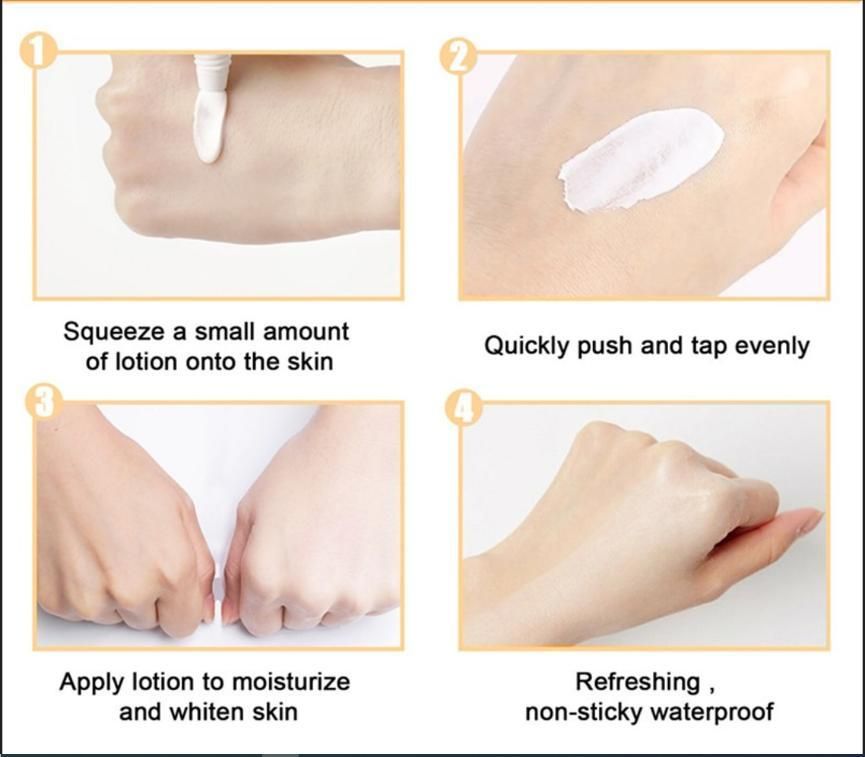 1

Squeeze a small amount of lotion onto the skin

2

Quickly push and tap evenly

3

Apply lotion to moisturize and whiten skin

4

Refreshing , non-sticky waterproof