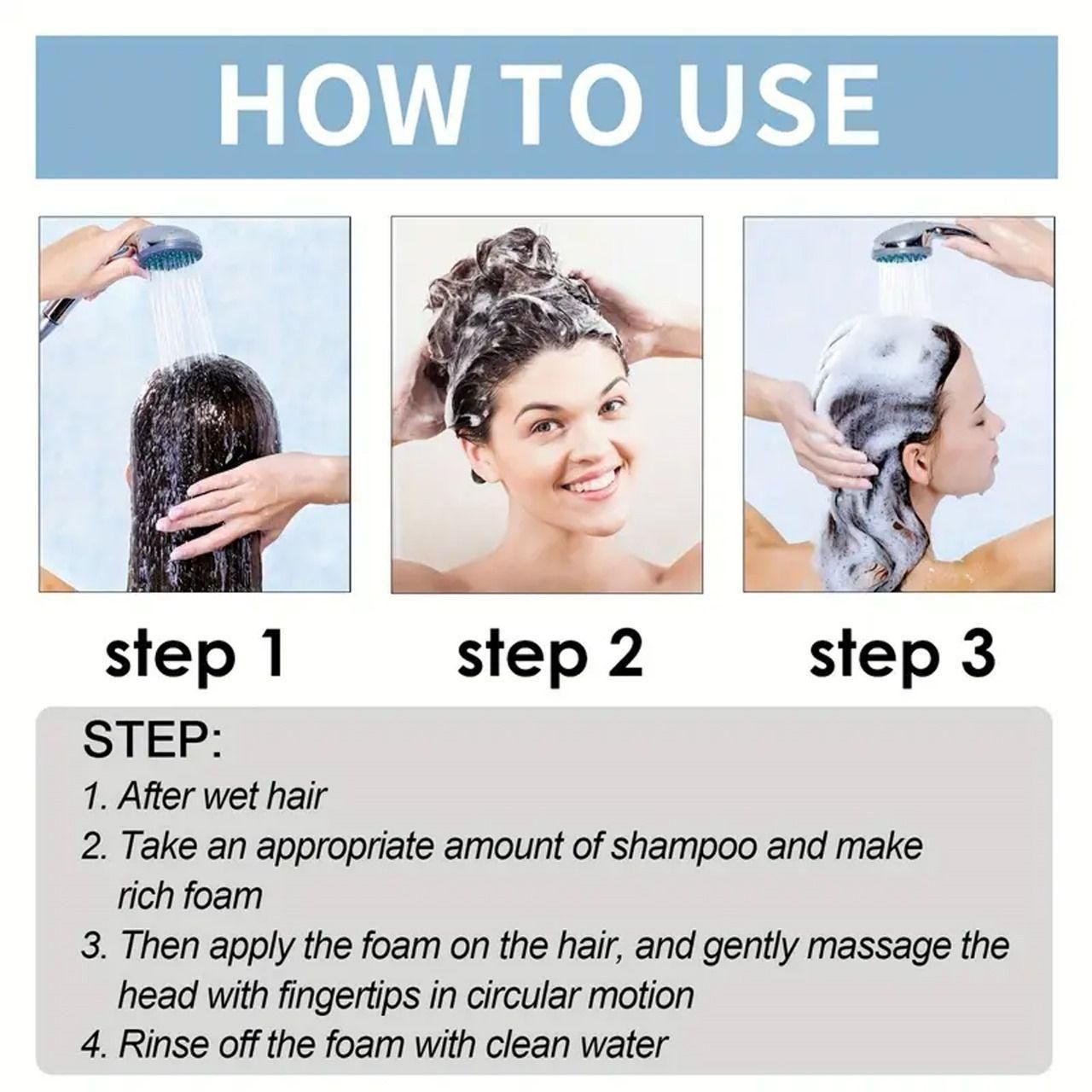 HOW TO USE

step 1

step 2

step 3

STEP:
1. After wet hair
2. Take an appropriate amount of shampoo and make rich foam
3. Then apply the foam on the hair, and gently massage the head with fingertips in circular motion
4. Rinse off the foam with clean water